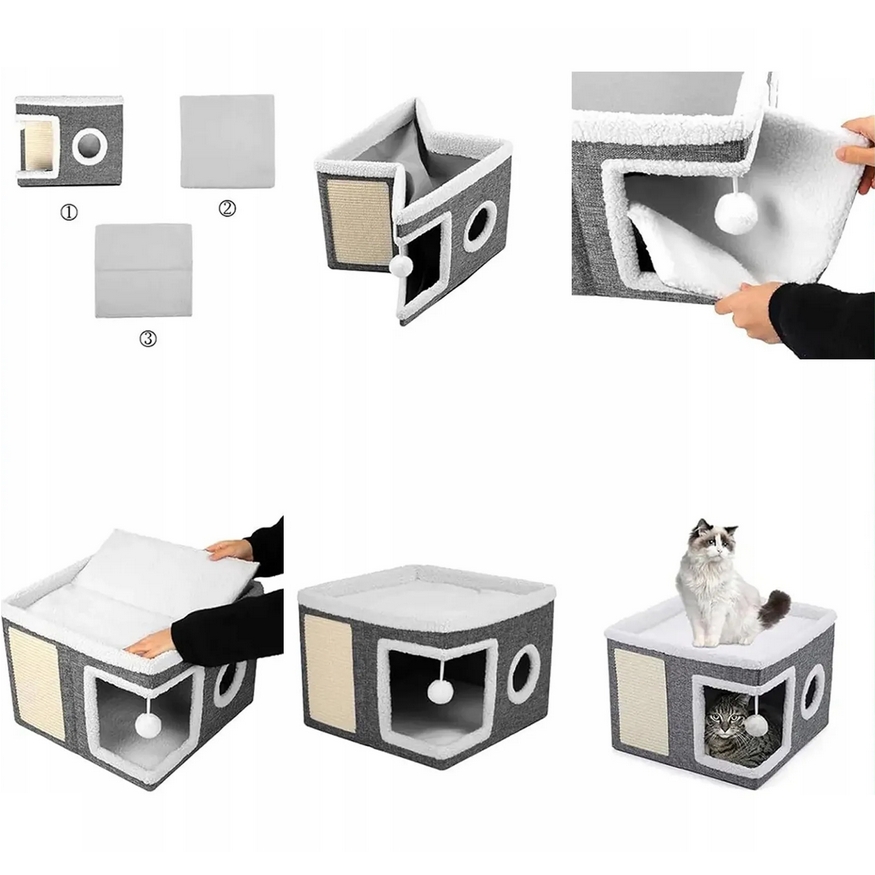 ①
②
③