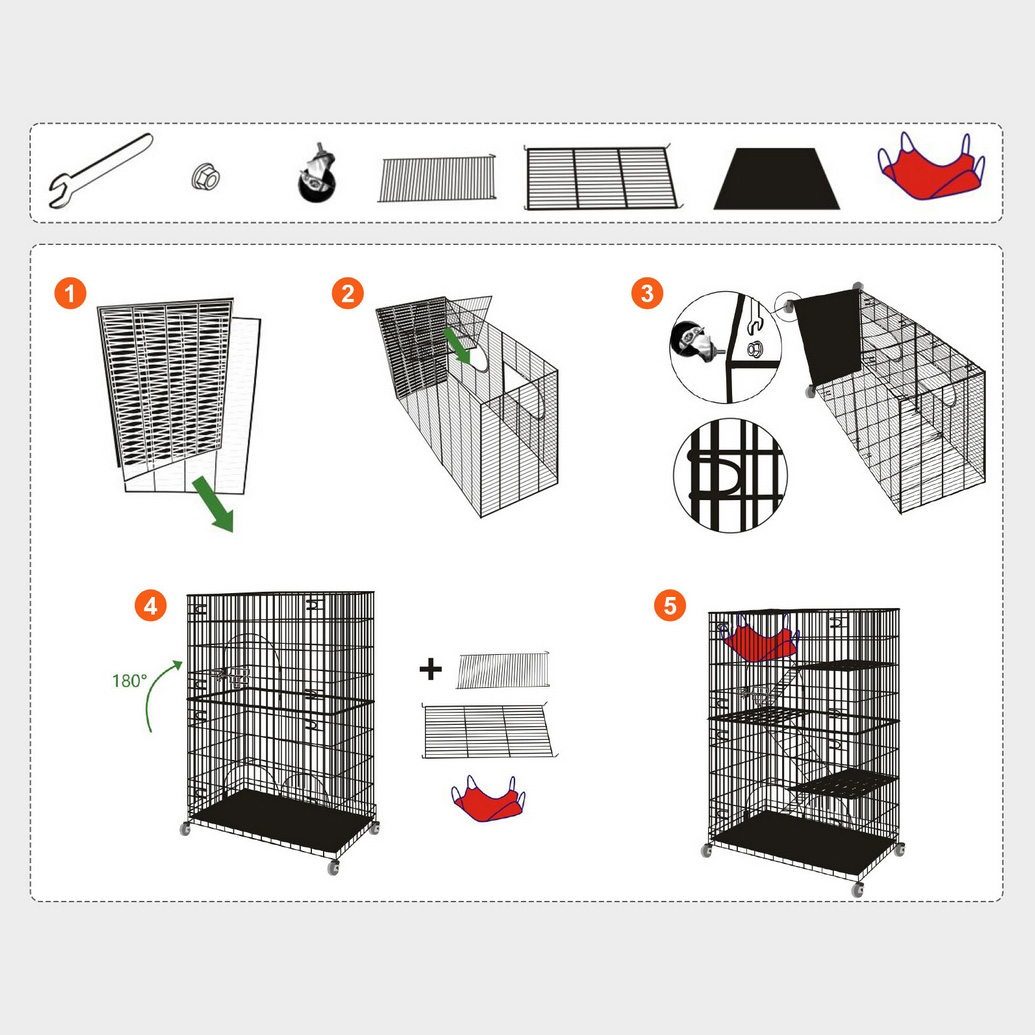 1

2

3

4

180°

+

5