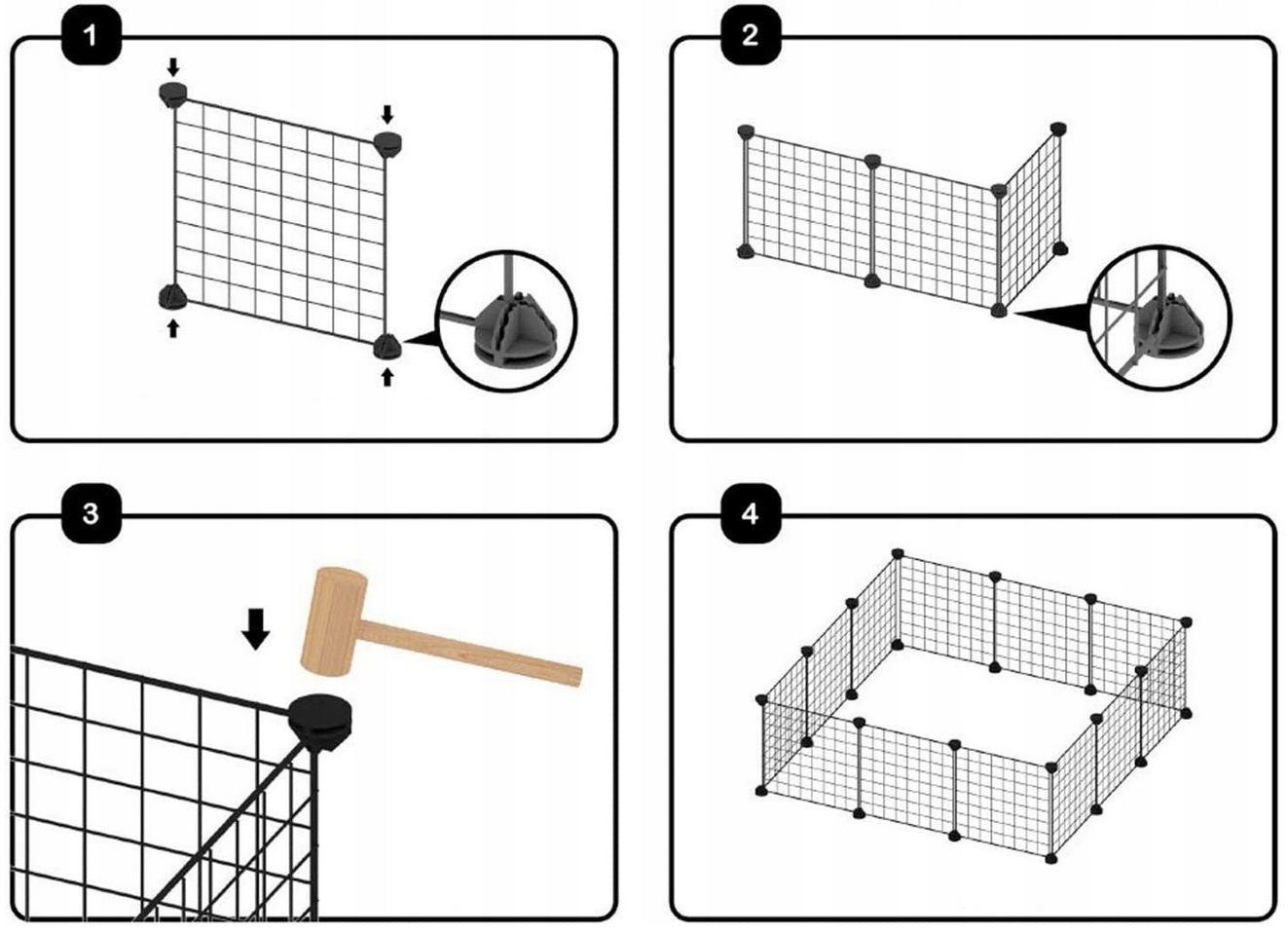 1

2

3

4