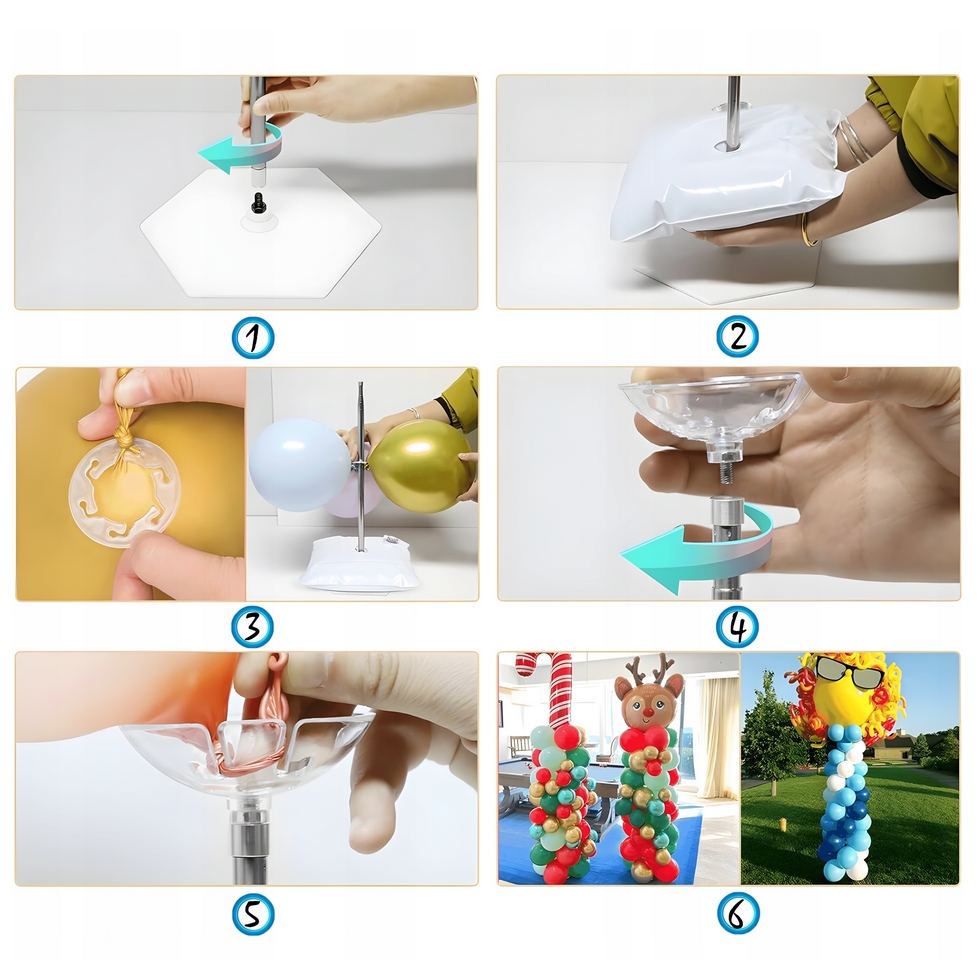 1

2

3

4

5

6