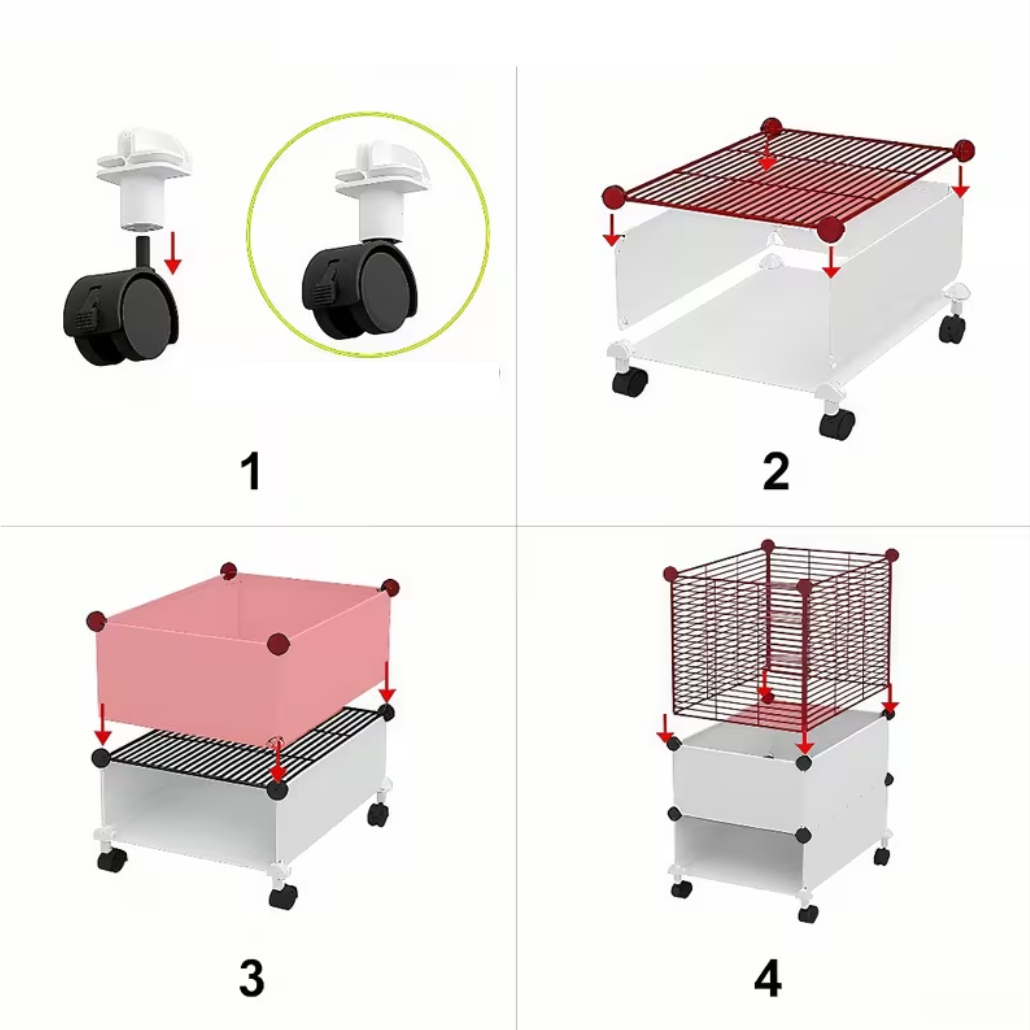 1

2

3

4