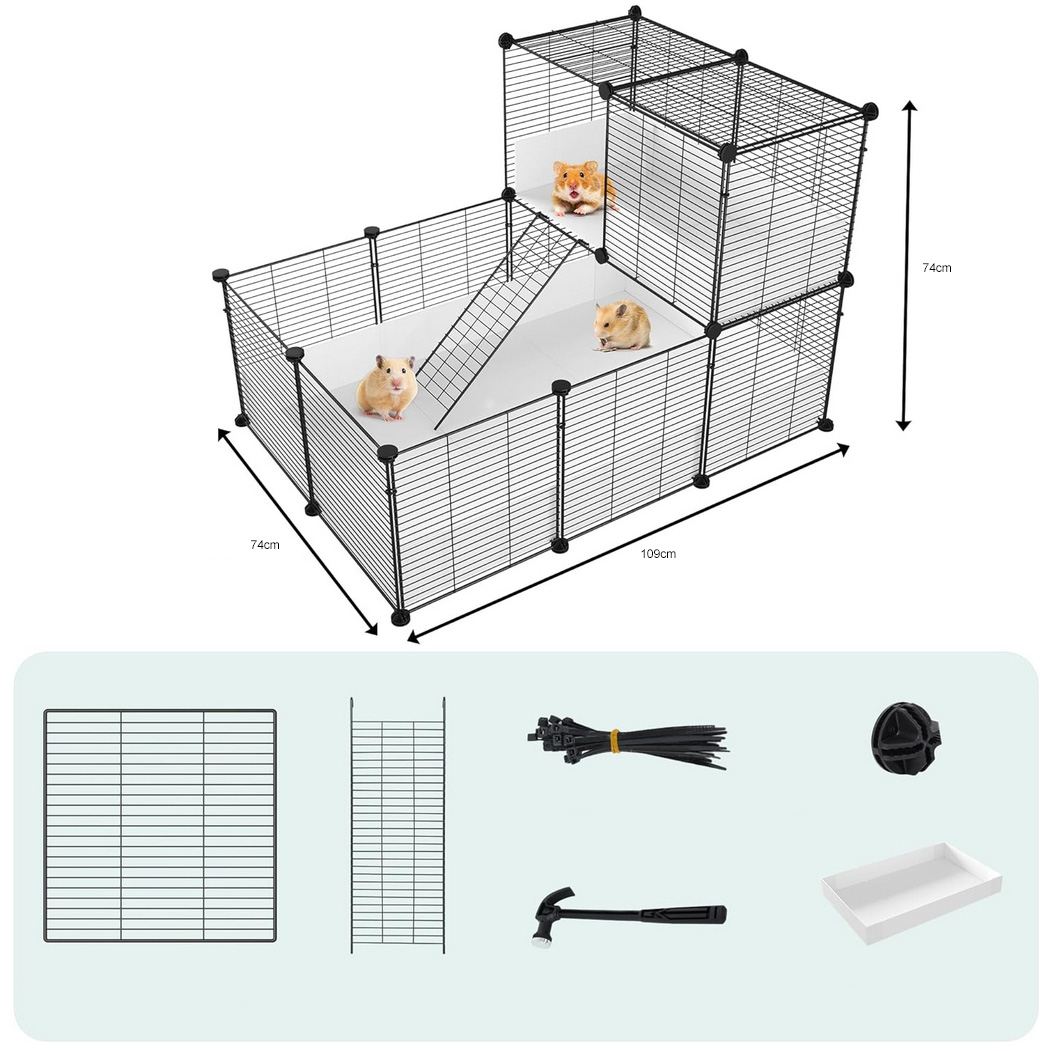 74cm

74cm

109cm