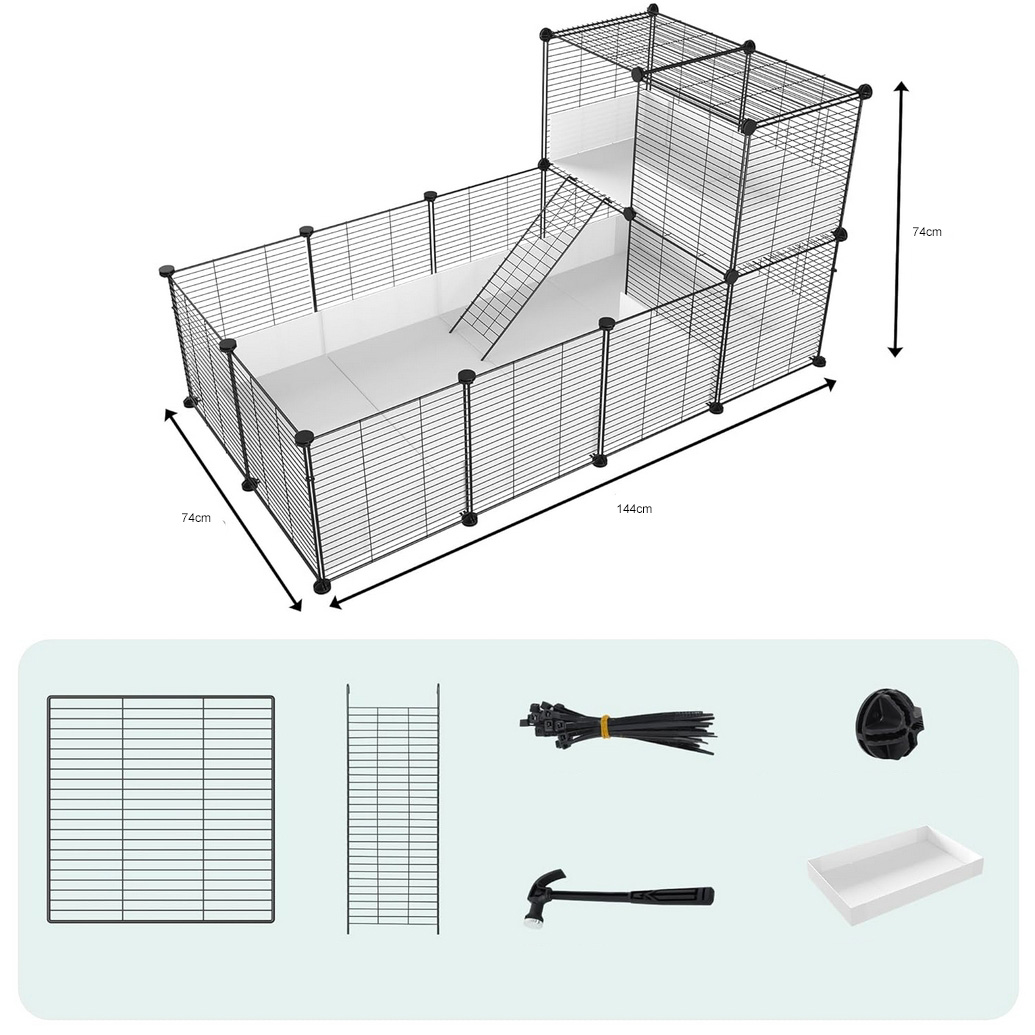 74cm

74cm

144cm