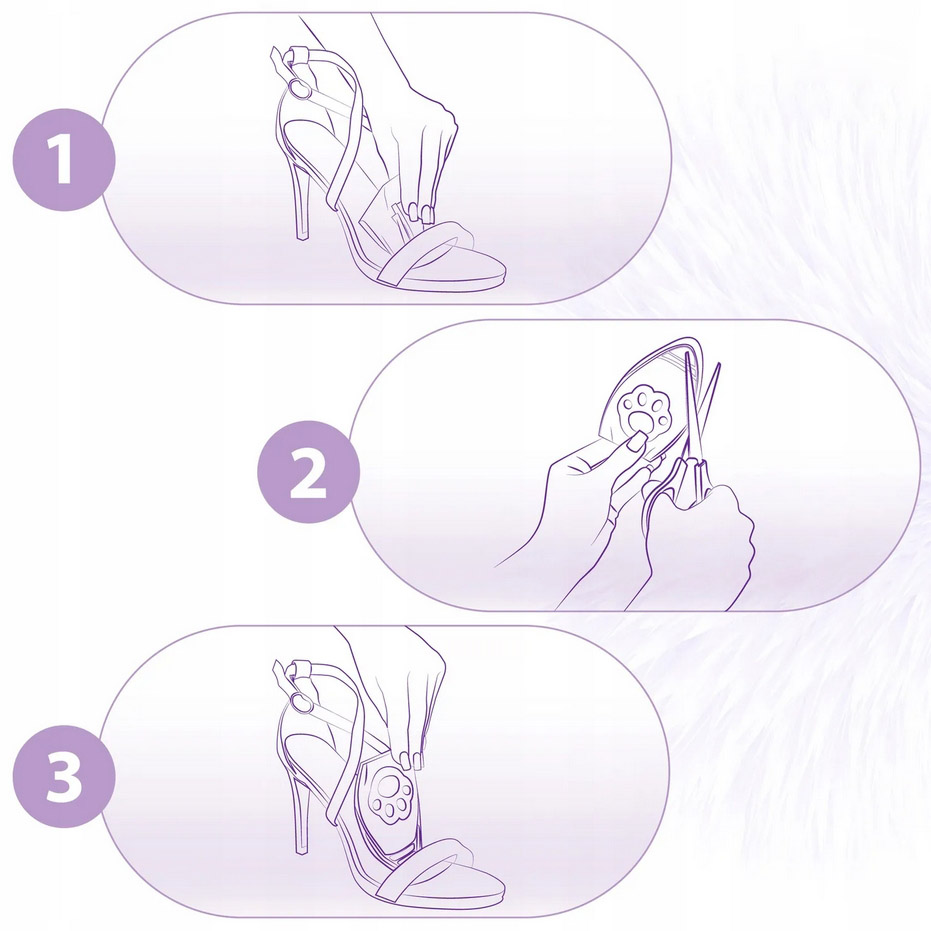 1

2

3