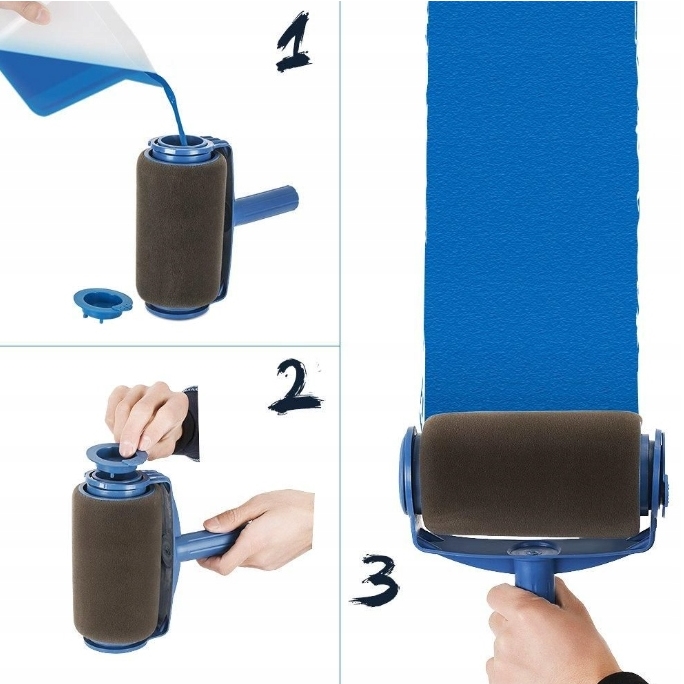 1

2

3