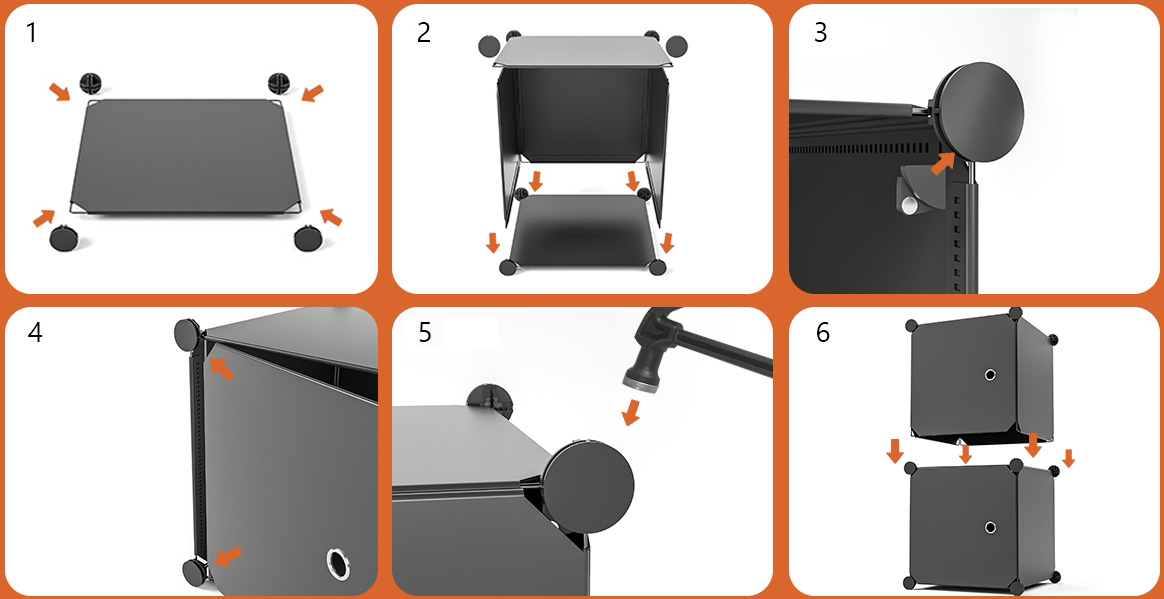 1

2

3

4

5

6