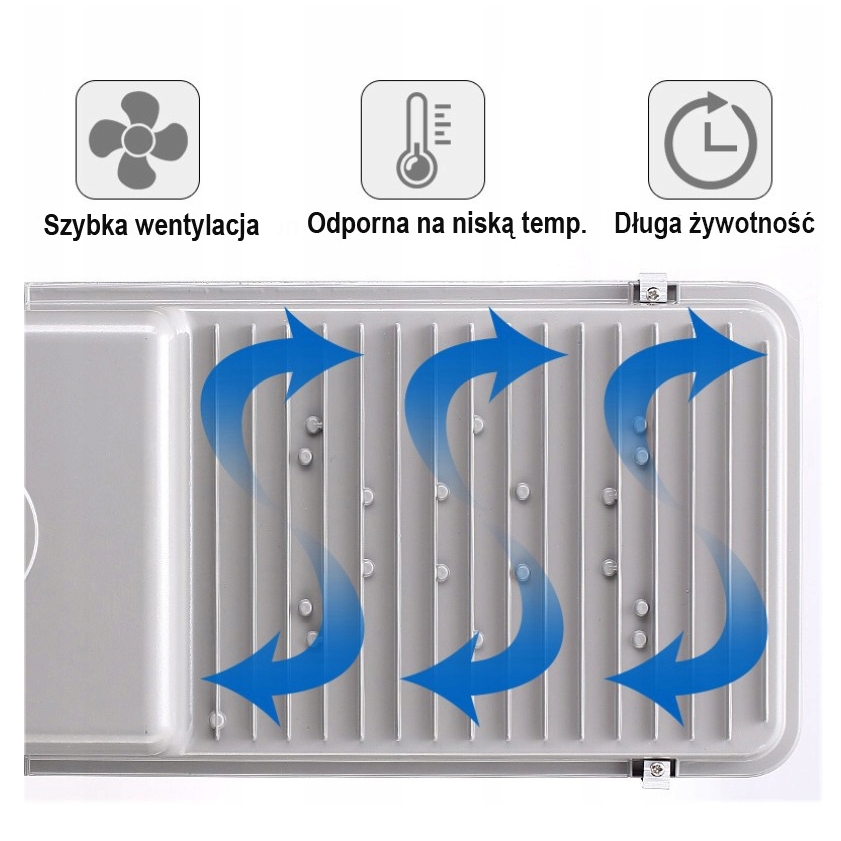 Szybka wentylacja

Odporna na niską temp.

Długa żywotność