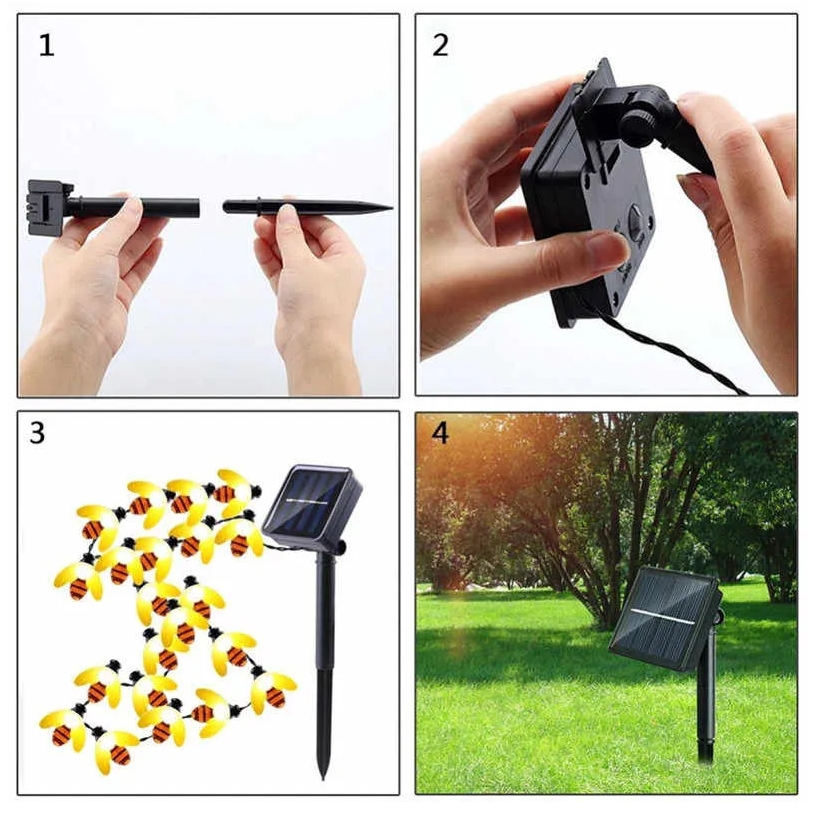 1

2

3

4