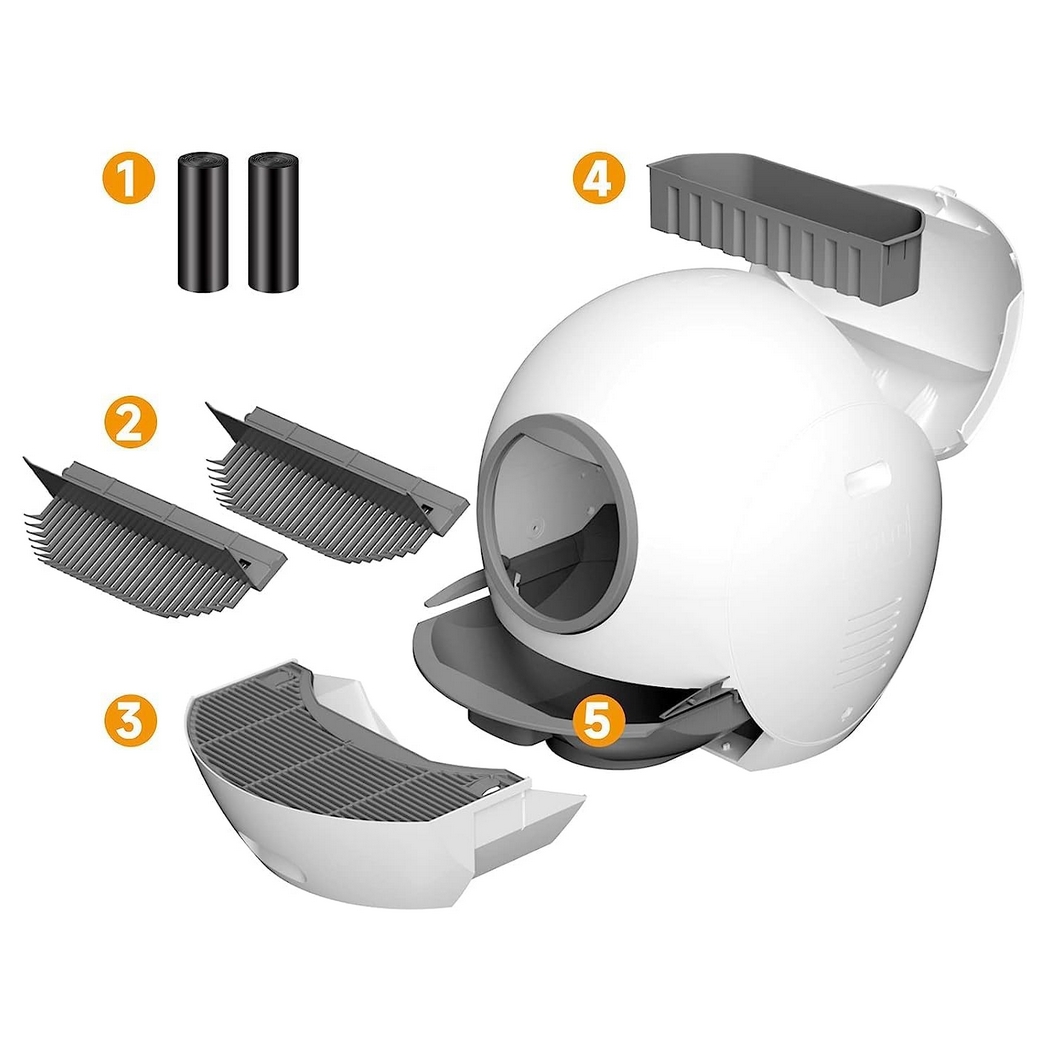 1
4
2
3
5