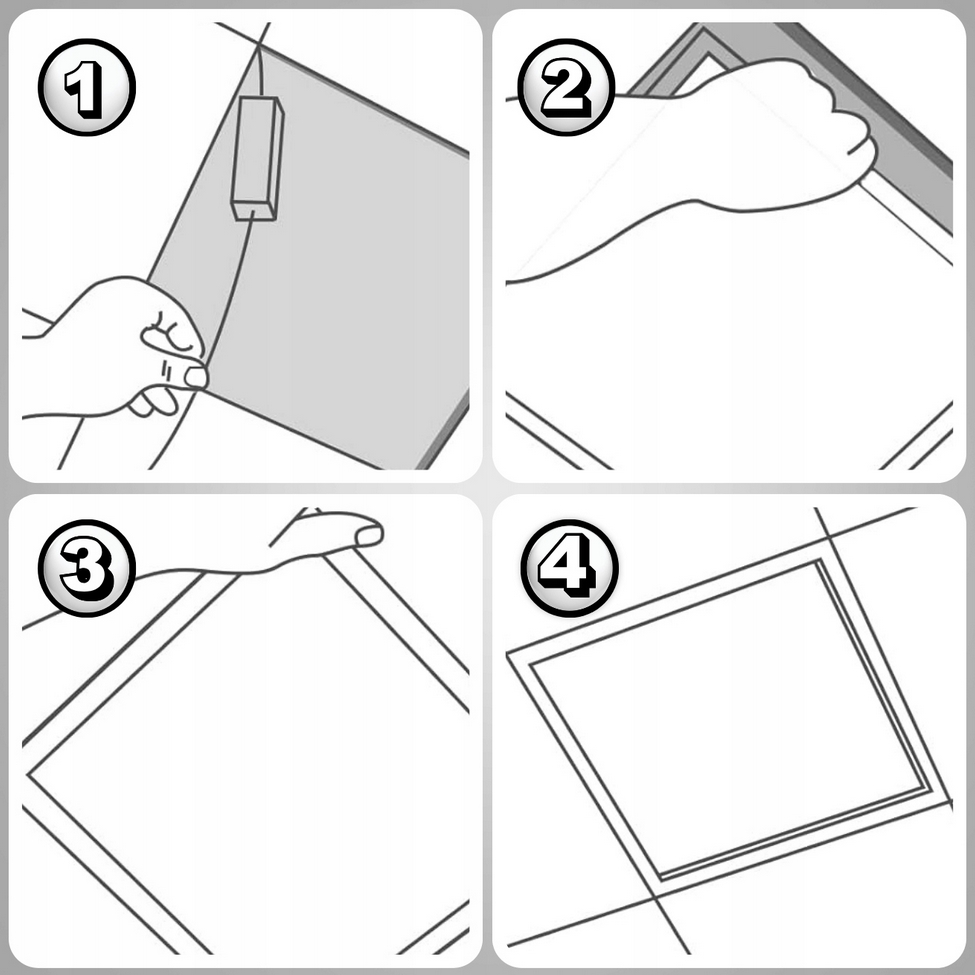 1

2

3

4