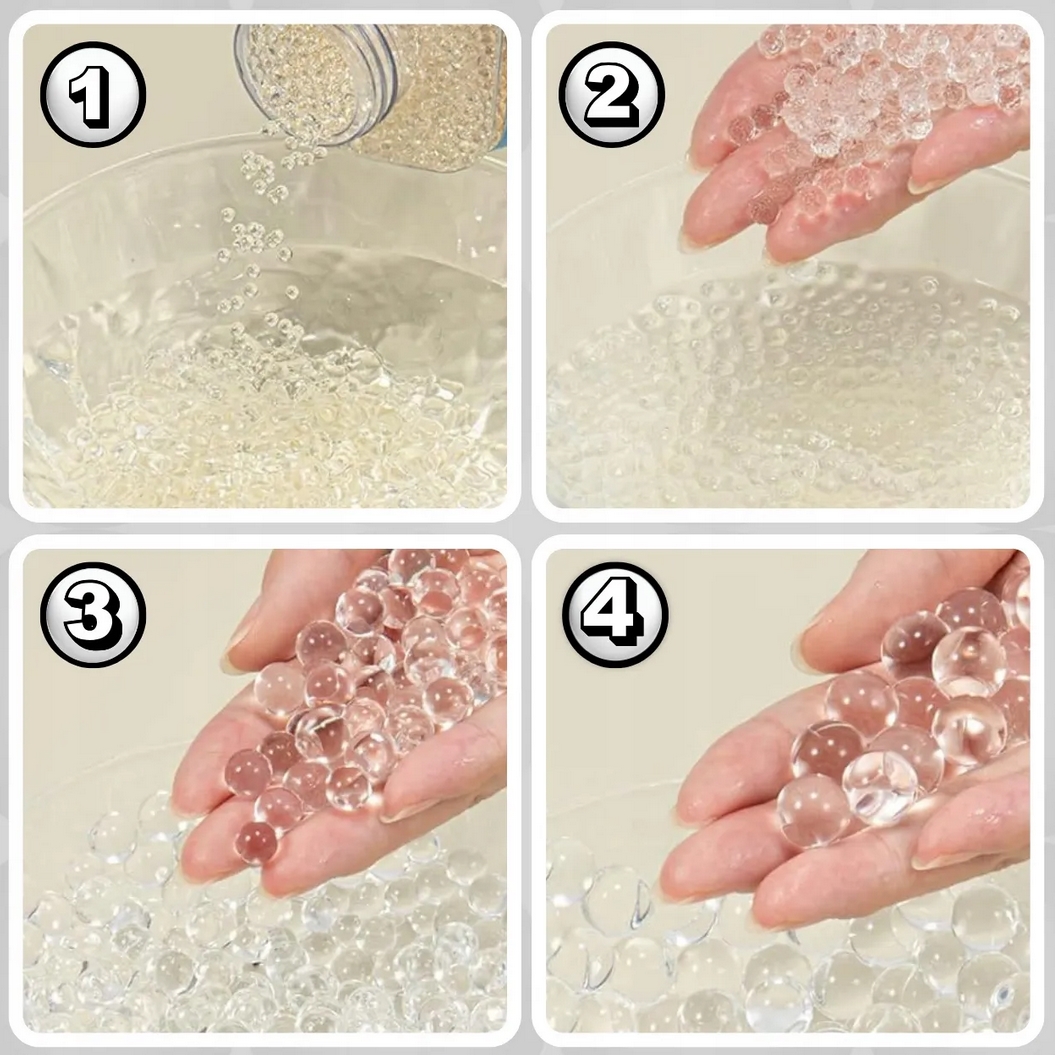 1

2

3

4