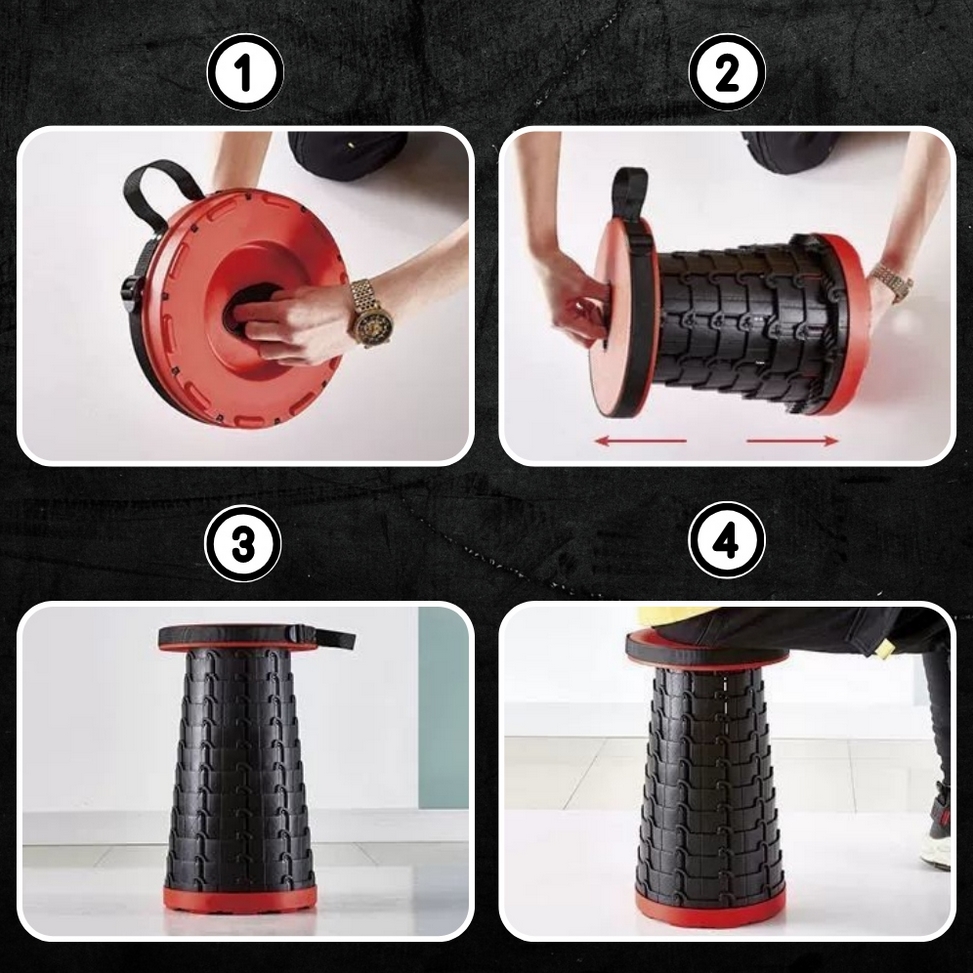 1

2

3

4