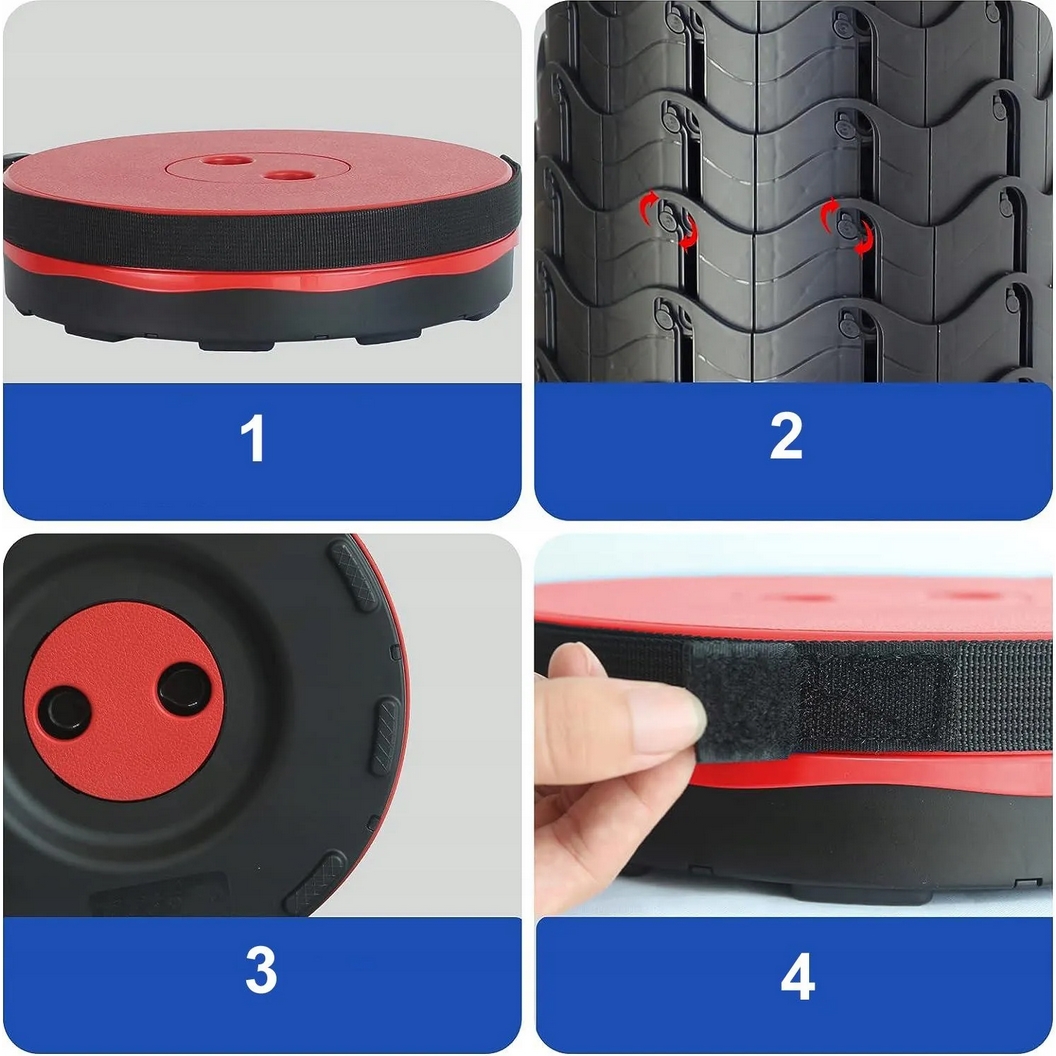 1

2

3

4