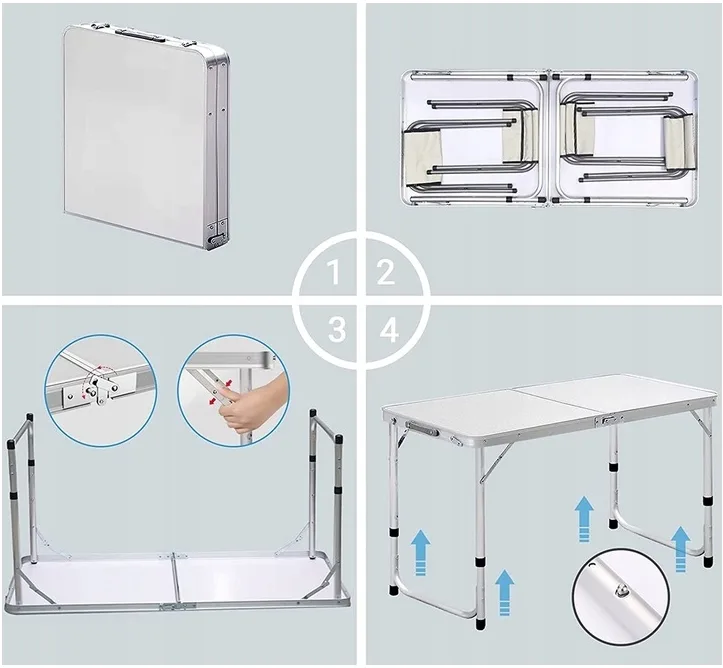 1 2
3 4