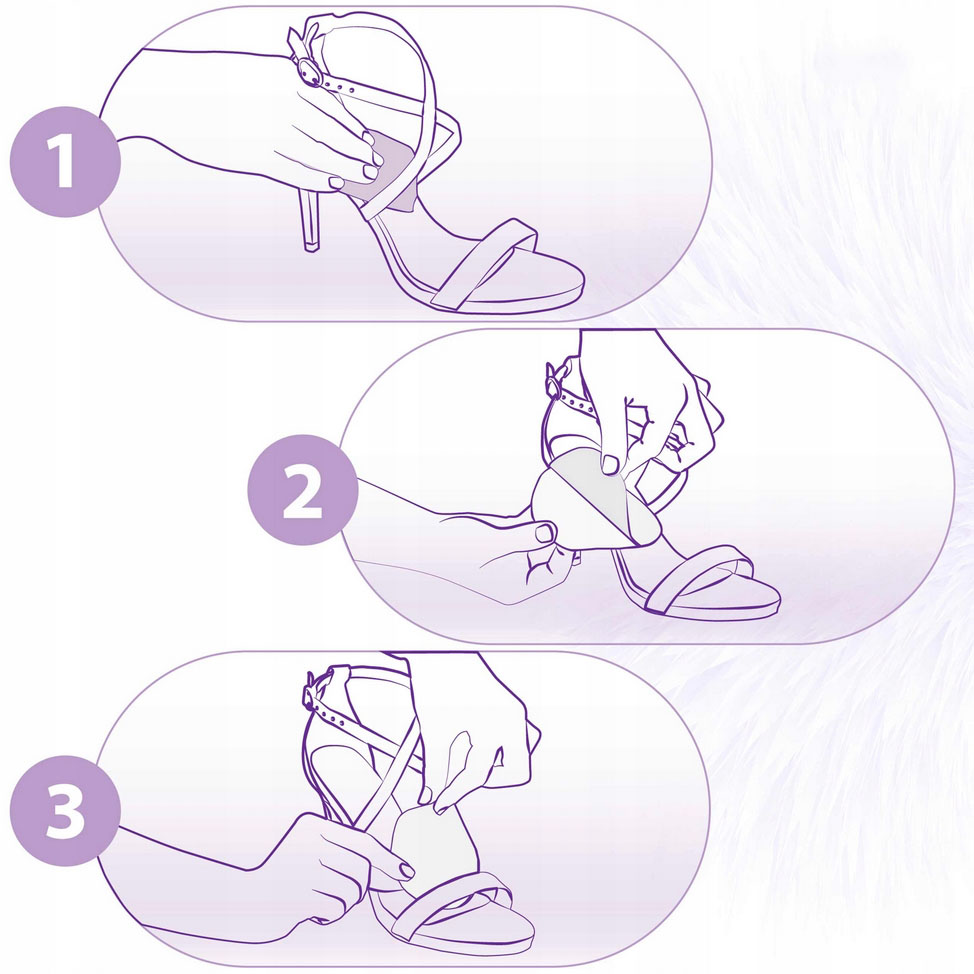 1

2

3