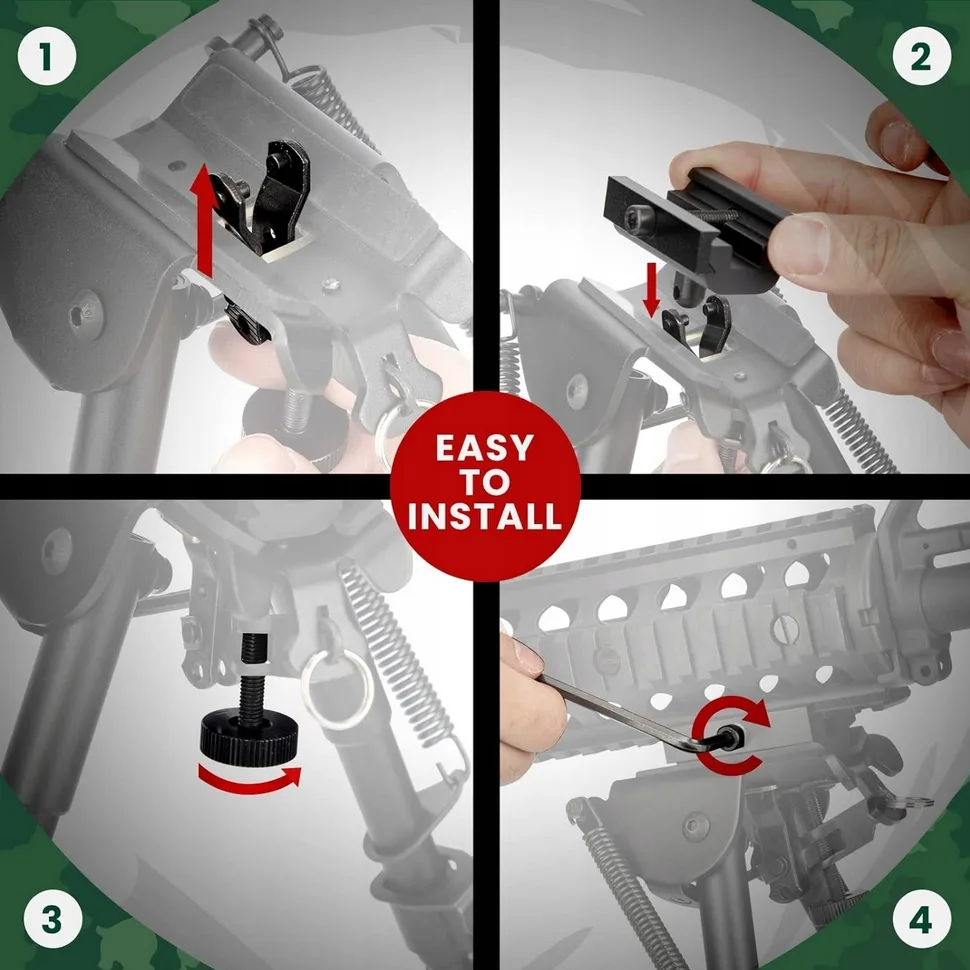 1

2

EASY TO INSTALL

3

4