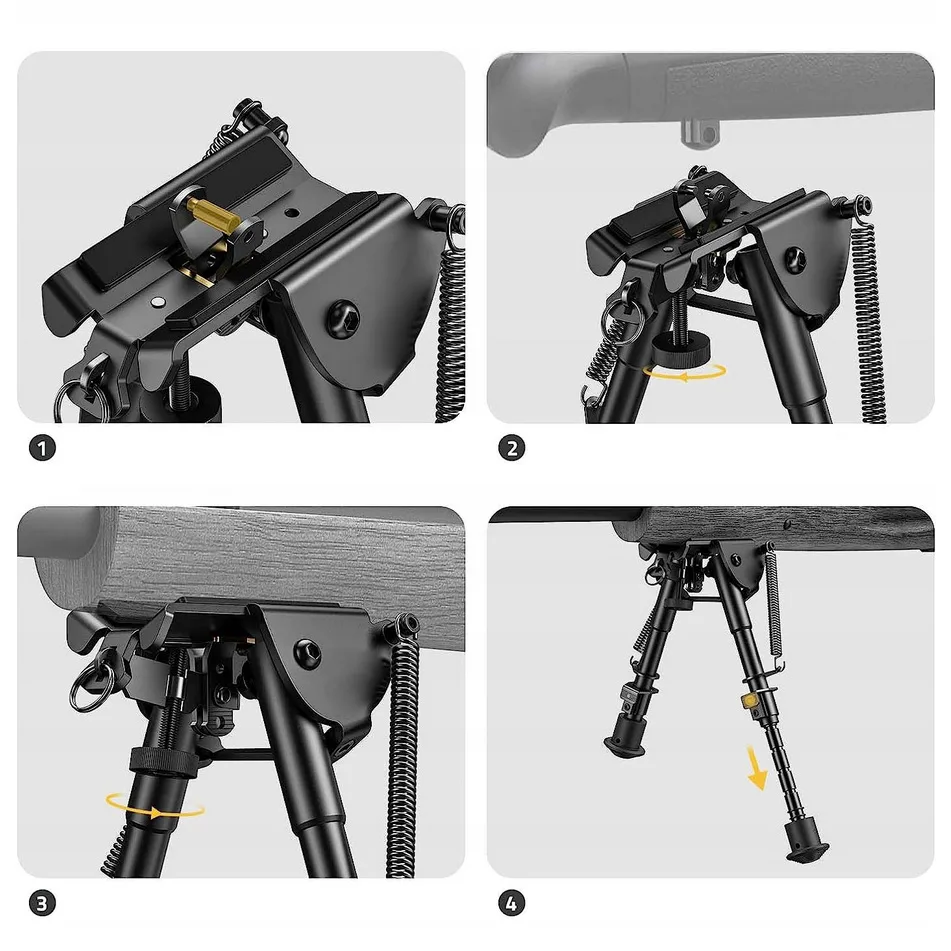 1

2

3

4