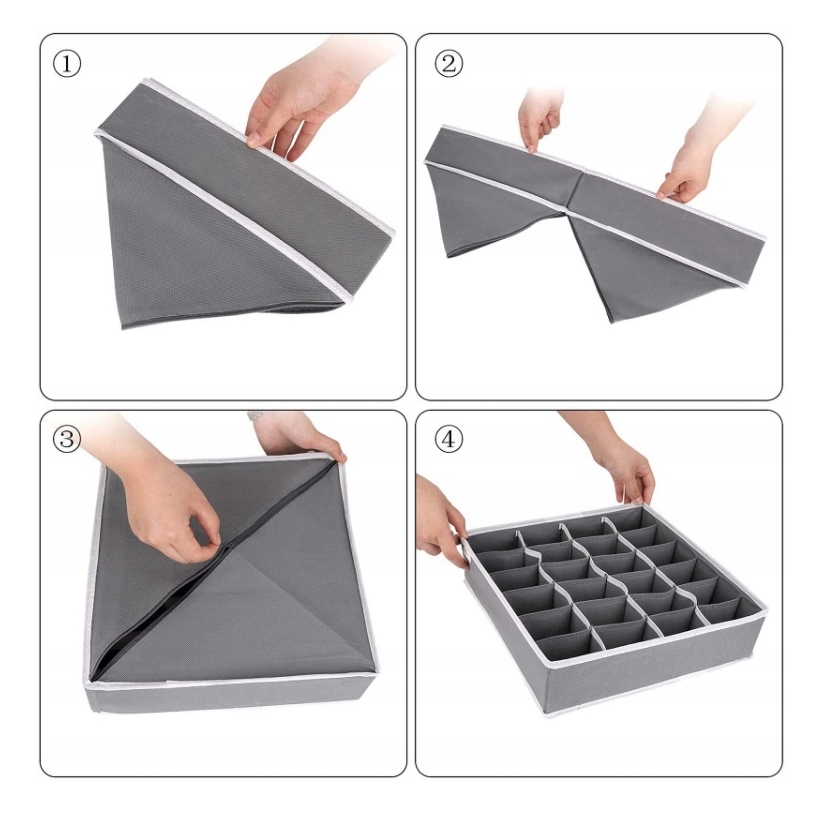 ①

②

③

④